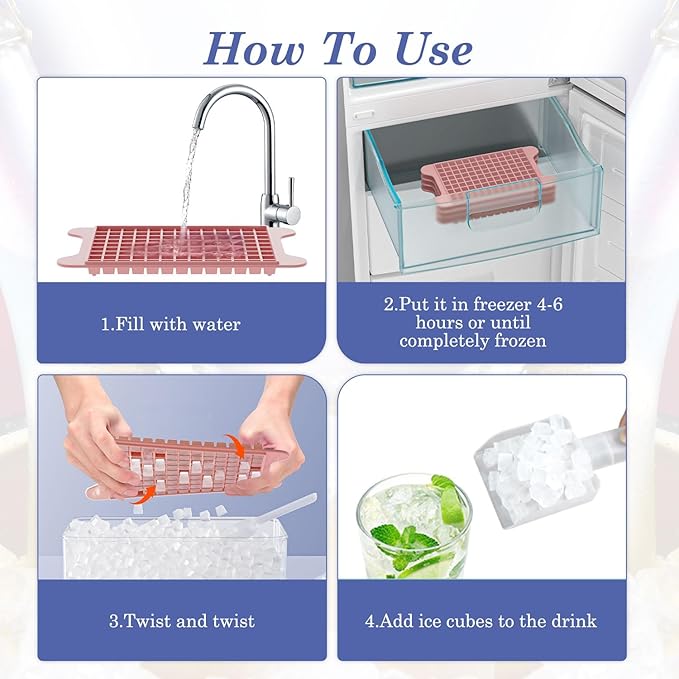 How To Use

1.Fill with water

2.Put it in freezer 4-6 hours or until completely frozen

3.Twist and twist

4.Add ice cubes to the drink