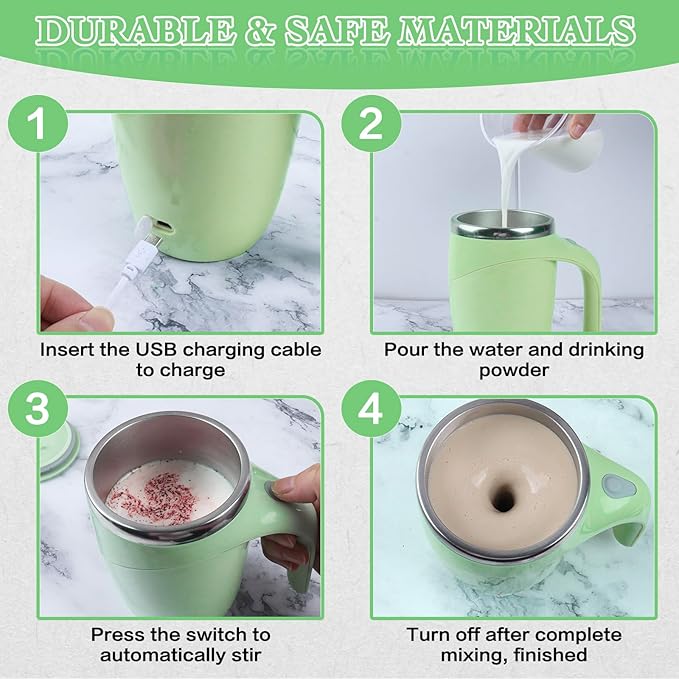 DURABLE & SAFE MATERIALS

1

Insert the USB charging cable to charge

2

Pour the water and drinking powder

3

Press the switch to automatically stir

4

Turn off after complete mixing, finished