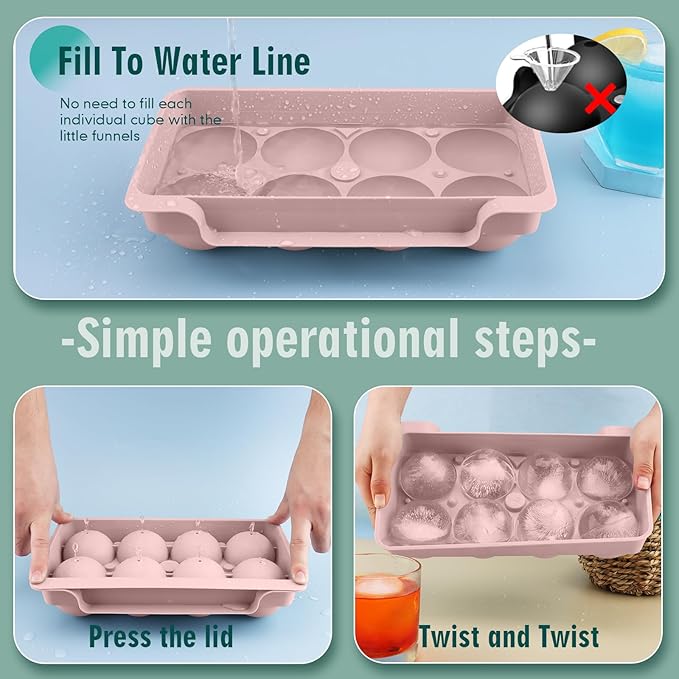 Fill To Water Line

No need to fill each individual cube with the little funnels

-Simple operational steps-

Press the lid

Twist and Twist