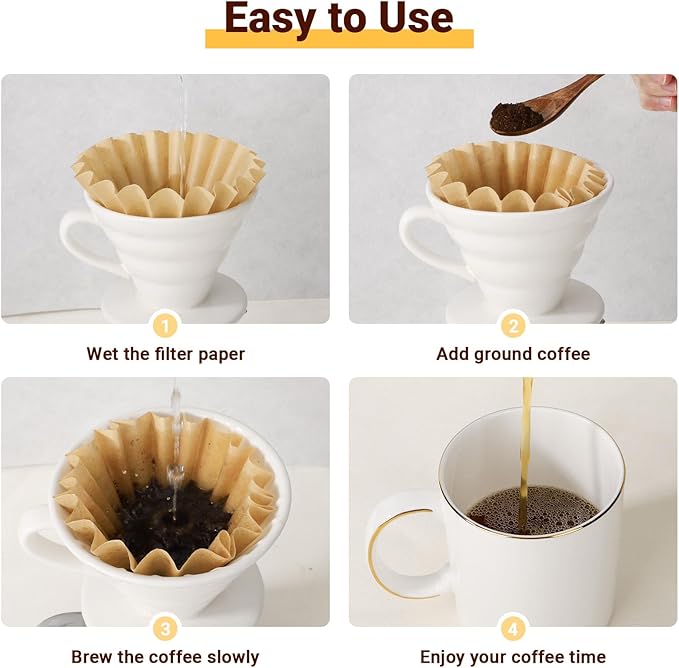 Easy to Use

1
Wet the filter paper

2
Add ground coffee

3
Brew the coffee slowly

4
Enjoy your coffee time