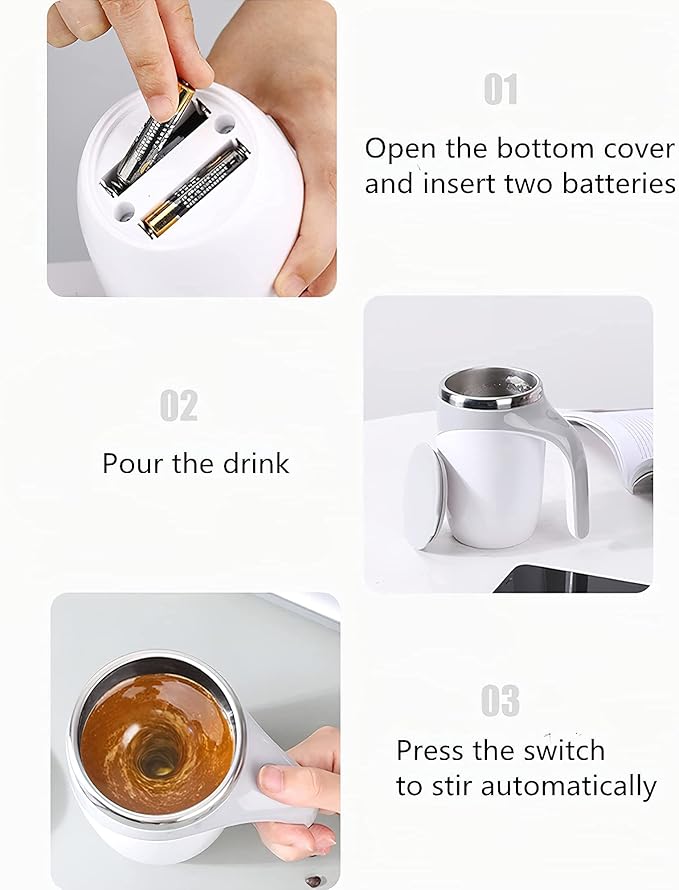 01
Open the bottom cover and insert two batteries

02
Pour the drink

03
Press the switch to stir automatically