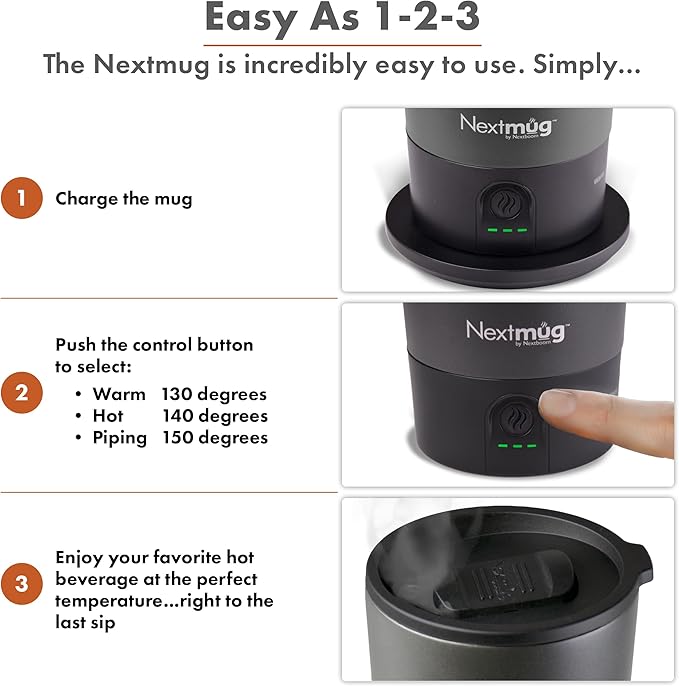 Easy As 1-2-3

The Nextmug is incredibly easy to use. Simply...

1

Charge the mug

Nextmug™
by Nextboom

2

Push the control button to select:
• Warm 130 degrees
• Hot 140 degrees
• Piping 150 degrees

Nextmug™
by Nextboom

3

Enjoy your favorite hot beverage at the perfect temperature...right to the last sip