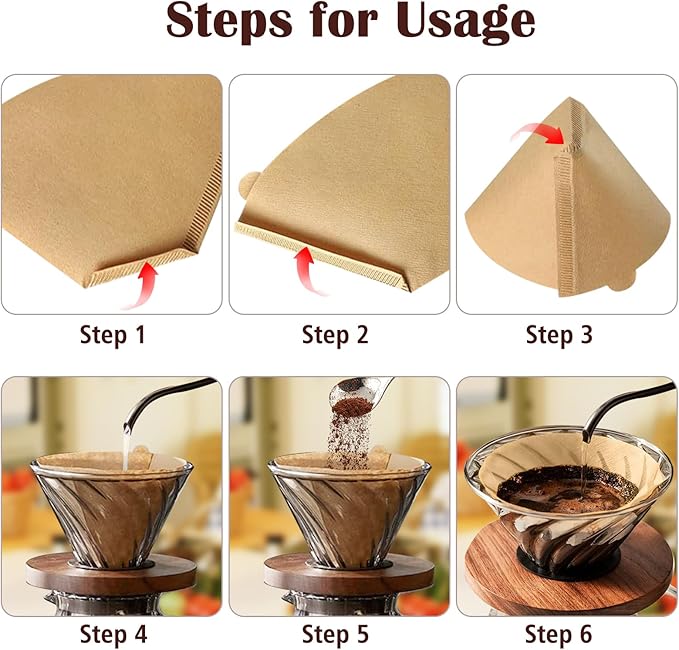 Steps for Usage

Step 1

Step 2

Step 3

Step 4

Step 5

Step 6