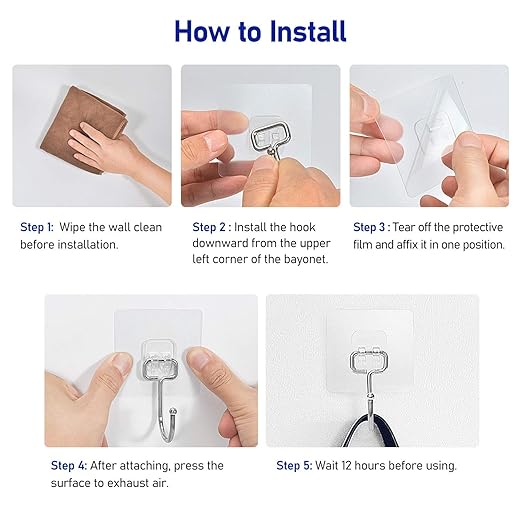 How to Install

Step 1: Wipe the wall clean before installation.

Step 2 : Install the hook downward from the upper left corner of the bayonet.

Step 3 : Tear off the protective film and affix it in one position.

Step 4: After attaching, press the surface to exhaust air.

Step 5: Wait 12 hours before using.