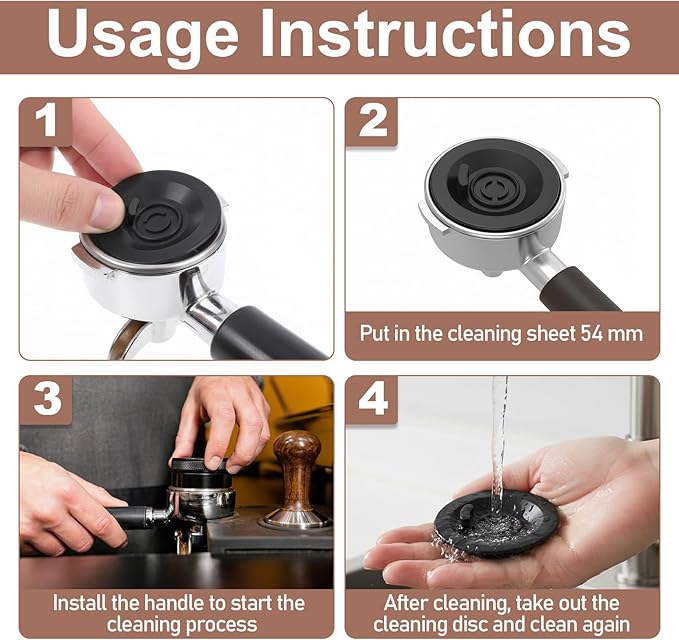 Usage Instructions

1

2

Put in the cleaning sheet 54 mm

3

Install the handle to start the cleaning process

4

After cleaning, take out the cleaning disc and clean again