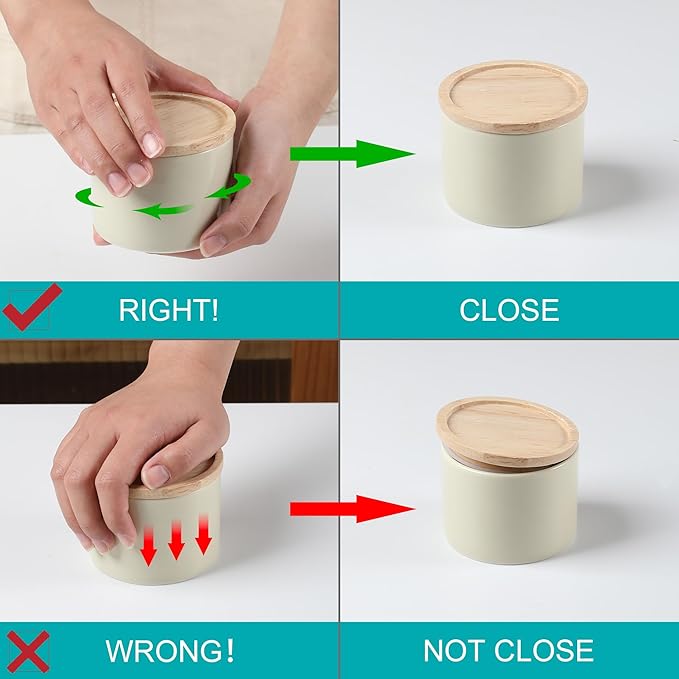 RIGHT!

CLOSE

WRONG!

NOT CLOSE