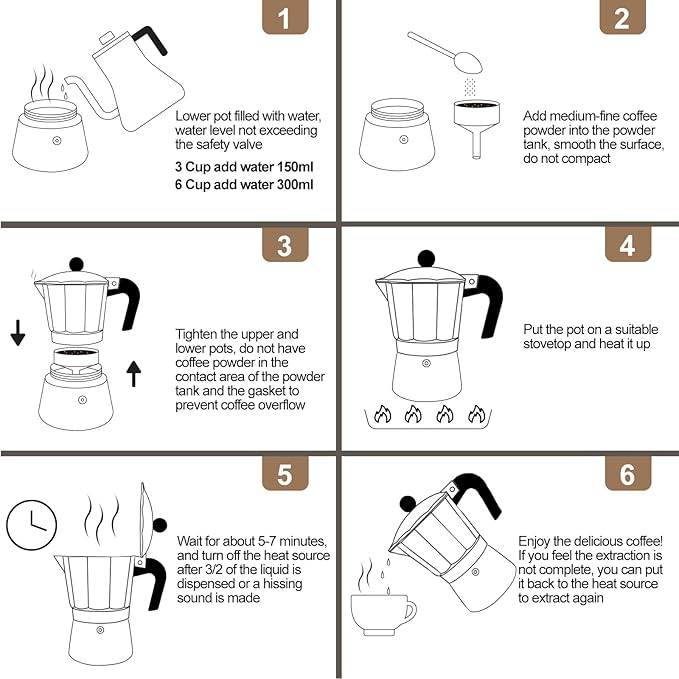 1

Lower pot filled with water, water level not exceeding the safety valve

3 Cup add water 150ml
6 Cup add water 300ml

2

Add medium-fine coffee powder into the powder tank, smooth the surface, do not compact

3

Tighten the upper and lower pots, do not have coffee powder in the contact area of the powder tank and the gasket to prevent coffee overflow

4

Put the pot on a suitable stovetop and heat it up

5

Wait for about 5-7 minutes, and turn off the heat source after 3/2 of the liquid is dispensed or a hissing sound is made

6

Enjoy the delicious coffee! If you feel the extraction is not complete, you can put it back to the heat source to extract again