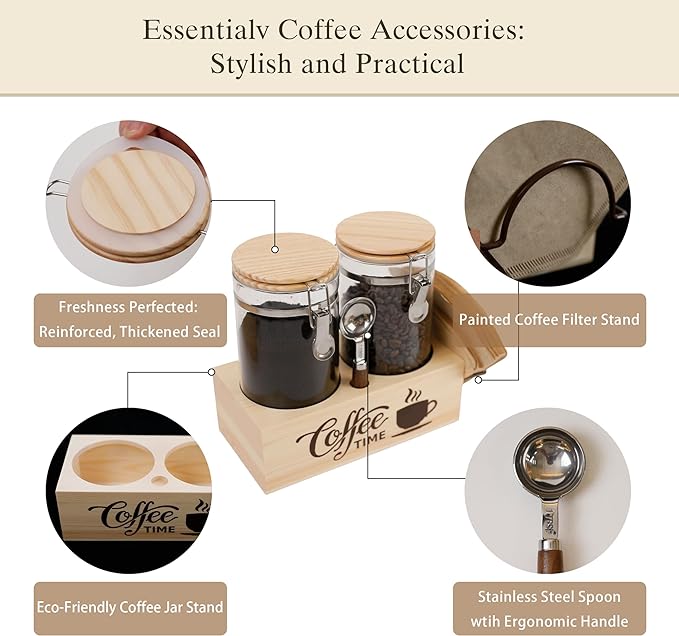 Essentialv Coffee Accessories: Stylish and Practical

Freshness Perfected: Reinforced, Thickened Seal

Painted Coffee Filter Stand

Coffee TIME

Coffee TIME

Eco-Friendly Coffee Jar Stand

Stainless Steel Spoon wtih Ergonomic Handle