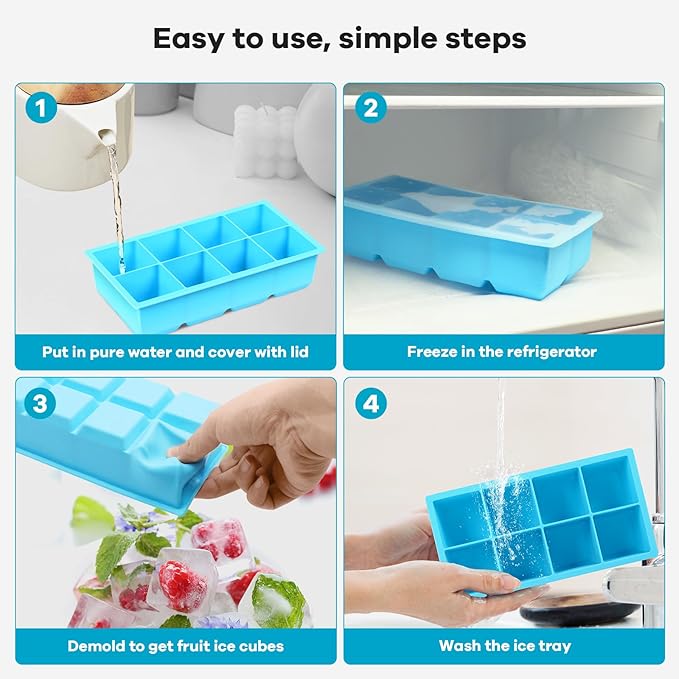 Easy to use, simple steps

1

Put in pure water and cover with lid

2

Freeze in the refrigerator

3

Demold to get fruit ice cubes

4

Wash the ice tray