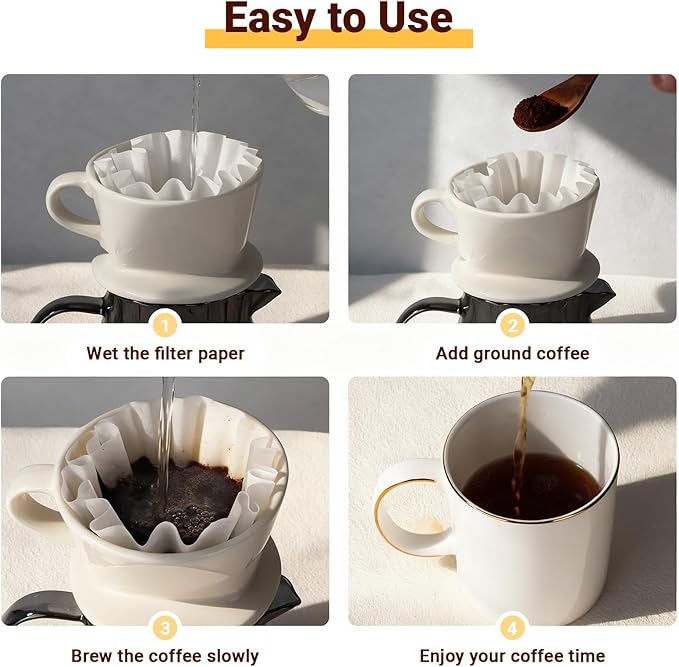 Easy to Use

1
Wet the filter paper

2
Add ground coffee

3
Brew the coffee slowly

4
Enjoy your coffee time