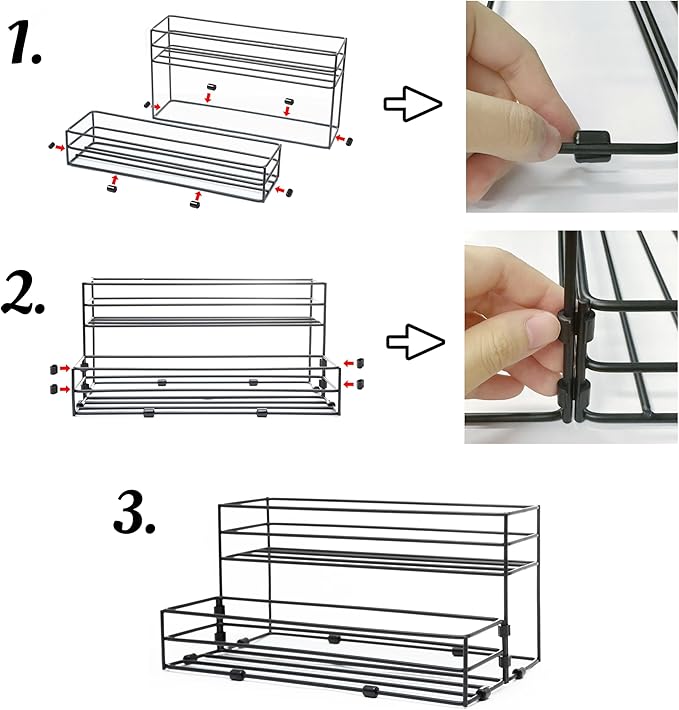 1.

2.

3.