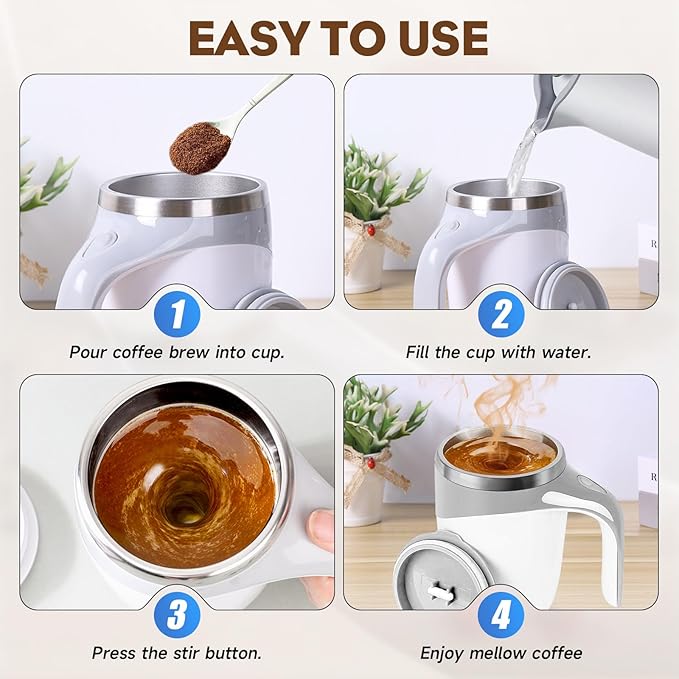 EASY TO USE

1

Pour coffee brew into cup.

2

Fill the cup with water.

3

Press the stir button.

4

Enjoy mellow coffee