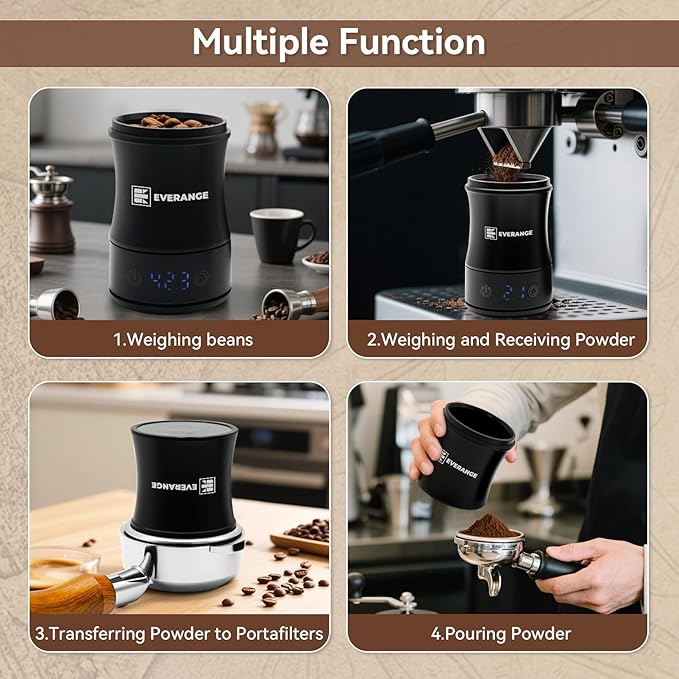 Multiple Function

EVERANGE

423

1.Weighing beans

EVERANGE

21

2.Weighing and Receiving Powder

EVERANGE

3.Transferring Powder to Portafilters

EVERANGE

4.Pouring Powder