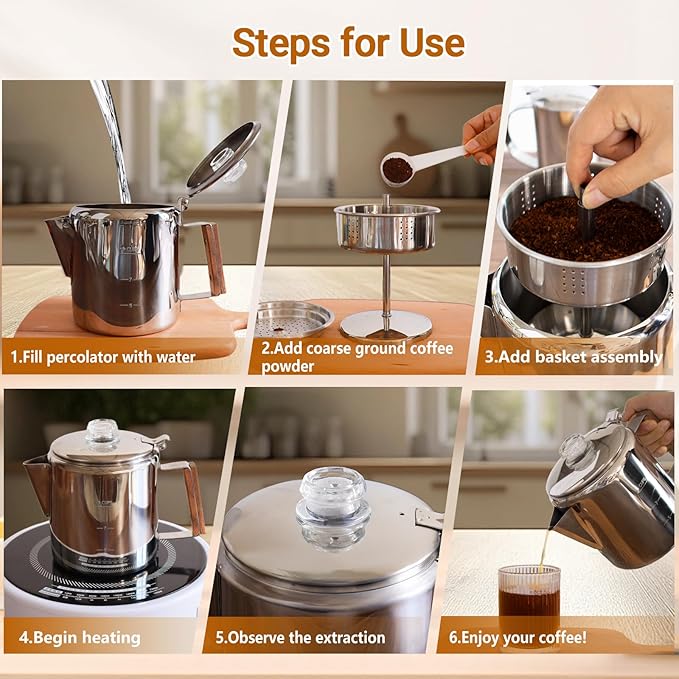 Steps for Use

1.Fill percolator with water

2.Add coarse ground coffee powder

3.Add basket assembly

4.Begin heating

5.Observe the extraction

6.Enjoy your coffee!