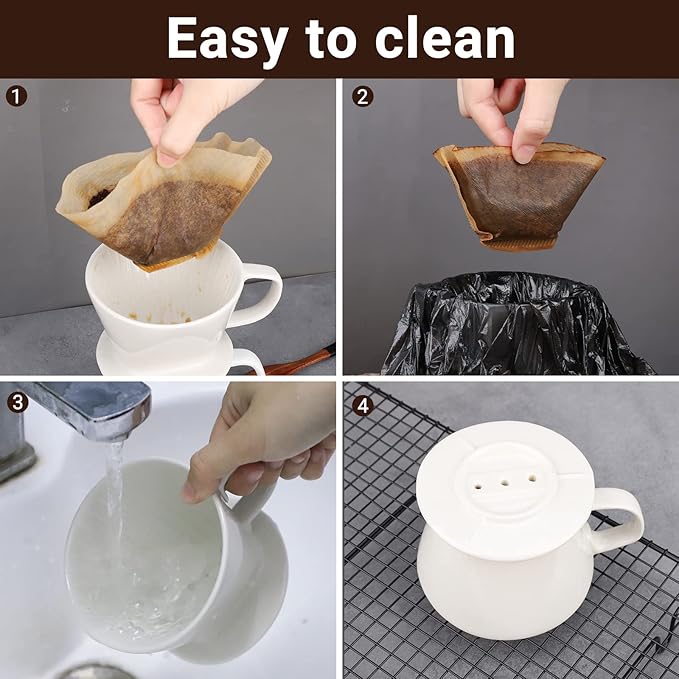 Easy to clean

1

2

3

4