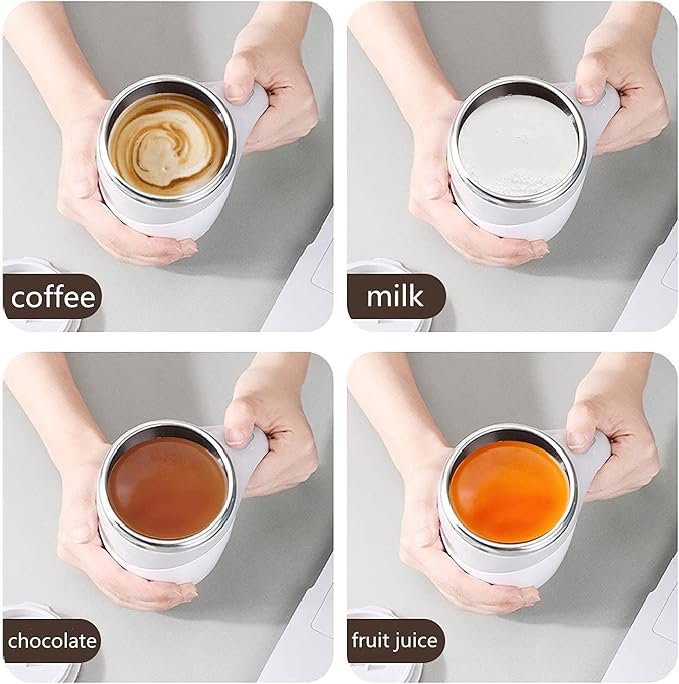 coffee

milk

chocolate

fruit juice