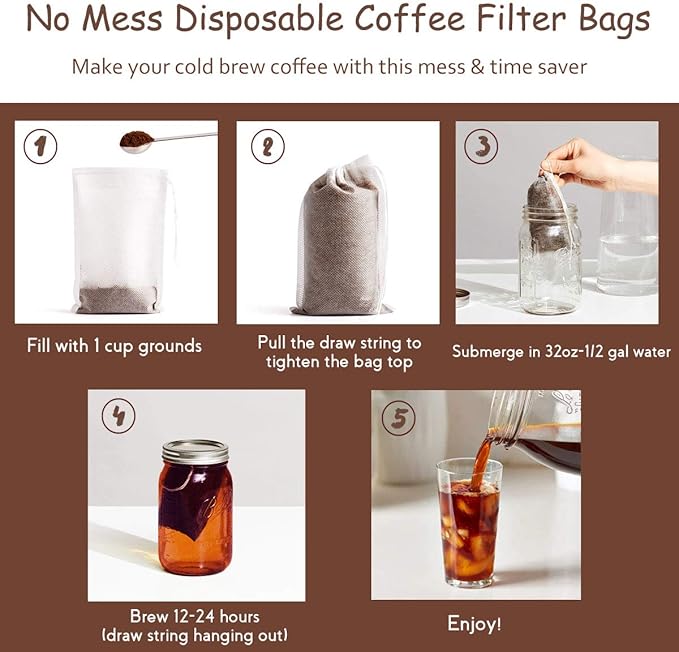 No Mess Disposable Coffee Filter Bags

Make your cold brew coffee with this mess & time saver

1

Fill with 1 cup grounds

2

Pull the draw string to tighten the bag top

3

Submerge in 32oz-1/2 gal water

4

Brew 12-24 hours (draw string hanging out)

5

Enjoy!