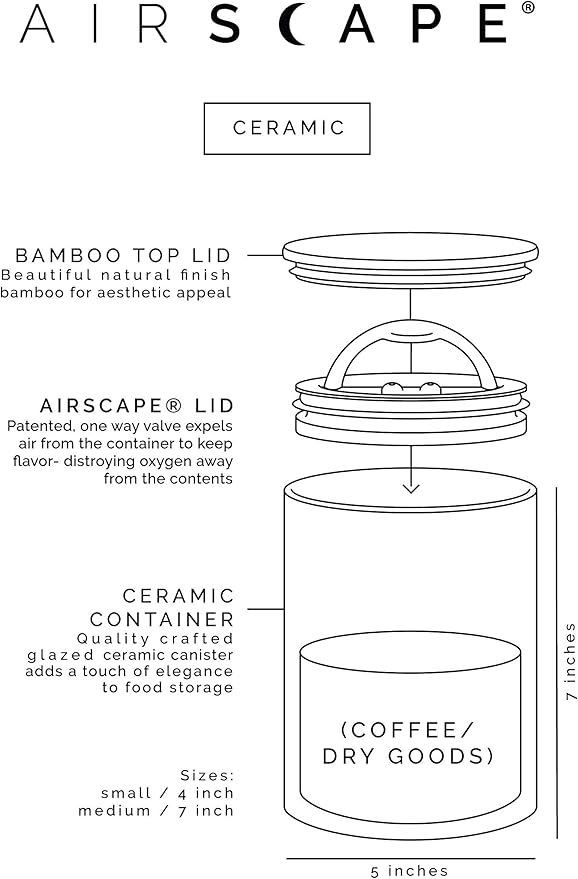 AIRSCAPE®

CERAMIC

BAMBOO TOP LID
Beautiful natural finish bamboo for aesthetic appeal

AIRSCAPE® LID
Patented, one way valve expels air from the container to keep flavor- distroying oxygen away from the contents

CERAMIC CONTAINER
Quality crafted glazed ceramic canister adds a touch of elegance to food storage

Sizes:
small / 4 inch
medium / 7 inch

(COFFEE/ DRY GOODS)

7 inches

5 inches