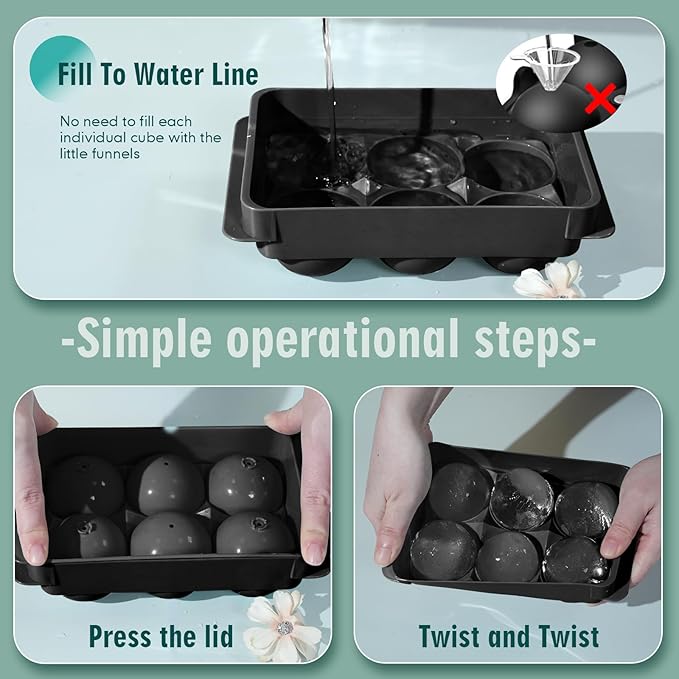 Fill To Water Line

No need to fill each individual cube with the little funnels

-Simple operational steps-

Press the lid

Twist and Twist