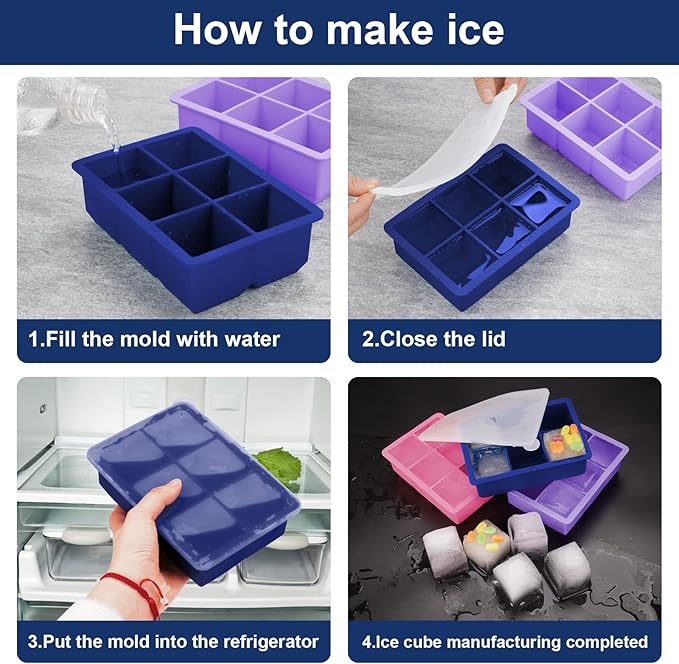 How to make ice

1.Fill the mold with water

2.Close the lid

3.Put the mold into the refrigerator

4.Ice cube manufacturing completed