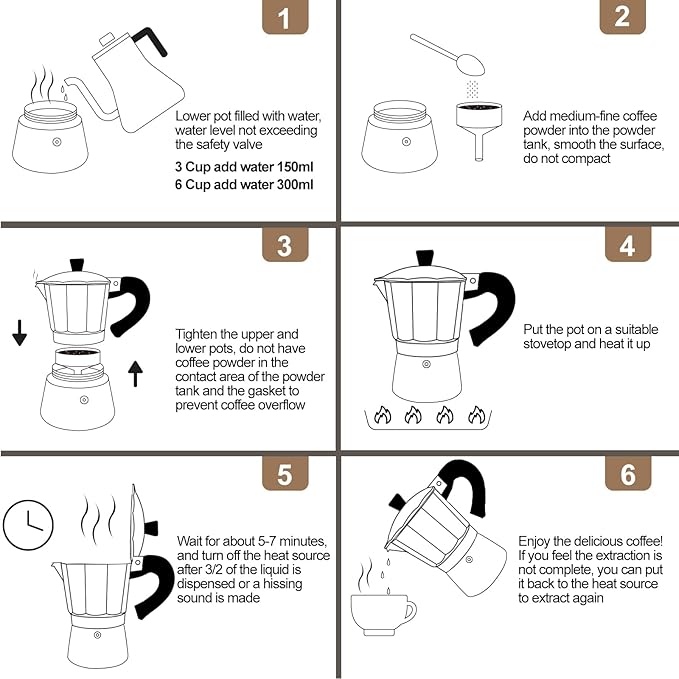 1

Lower pot filled with water, water level not exceeding the safety valve

3 Cup add water 150ml
6 Cup add water 300ml

2

Add medium-fine coffee powder into the powder tank, smooth the surface, do not compact

3

Tighten the upper and lower pots, do not have coffee powder in the contact area of the powder tank and the gasket to prevent coffee overflow

4

Put the pot on a suitable stovetop and heat it up

5

Wait for about 5-7 minutes, and turn off the heat source after 3/2 of the liquid is dispensed or a hissing sound is made

6

Enjoy the delicious coffee! If you feel the extraction is not complete, you can put it back to the heat source to extract again