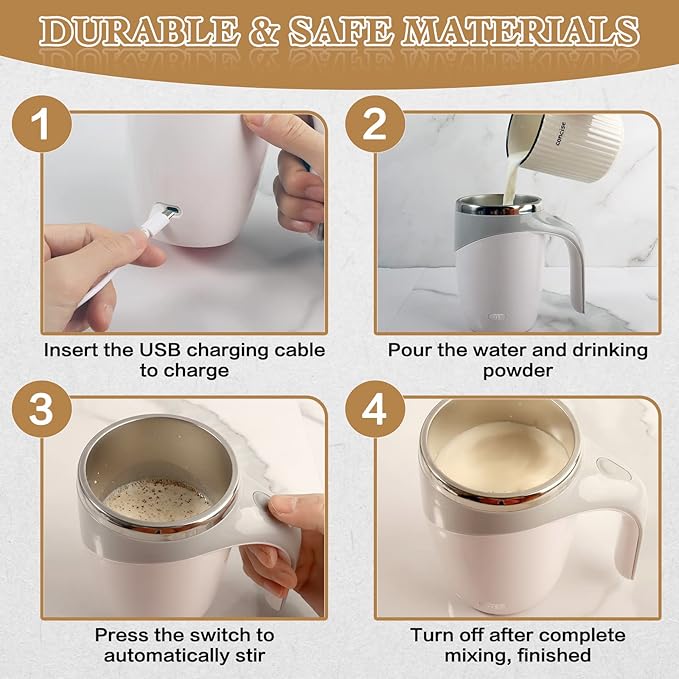 DURABLE & SAFE MATERIALS

1

Insert the USB charging cable to charge

2

concise

Pour the water and drinking powder

3

Press the switch to automatically stir

4

Turn off after complete mixing, finished