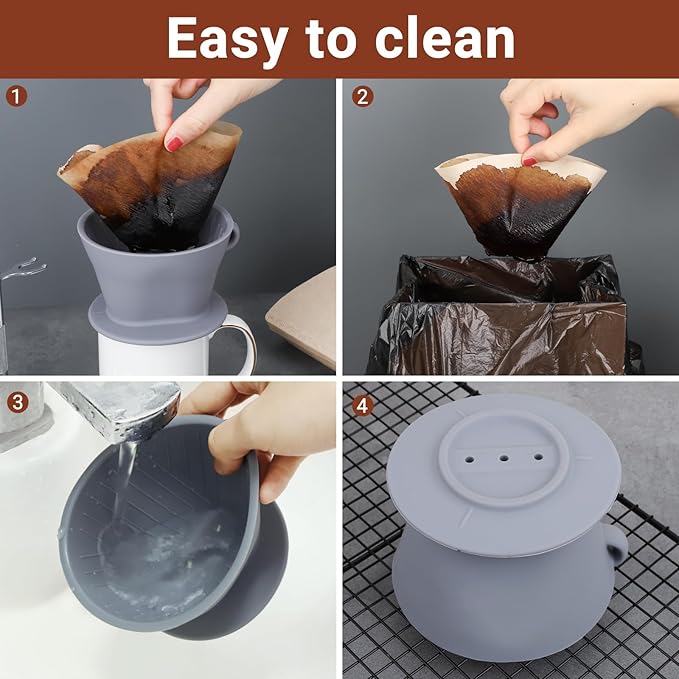 Easy to clean

1

2

3

4