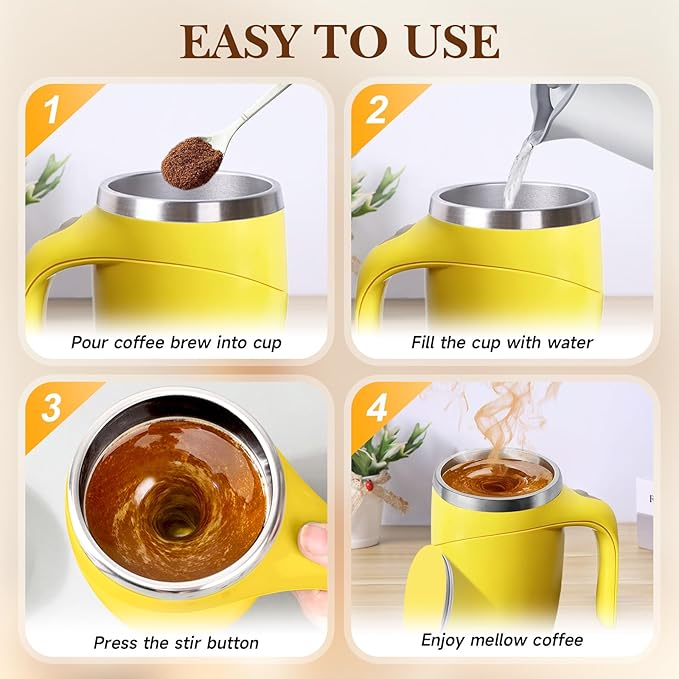 EASY TO USE

1

Pour coffee brew into cup

2

Fill the cup with water

3

Press the stir button

4

Enjoy mellow coffee