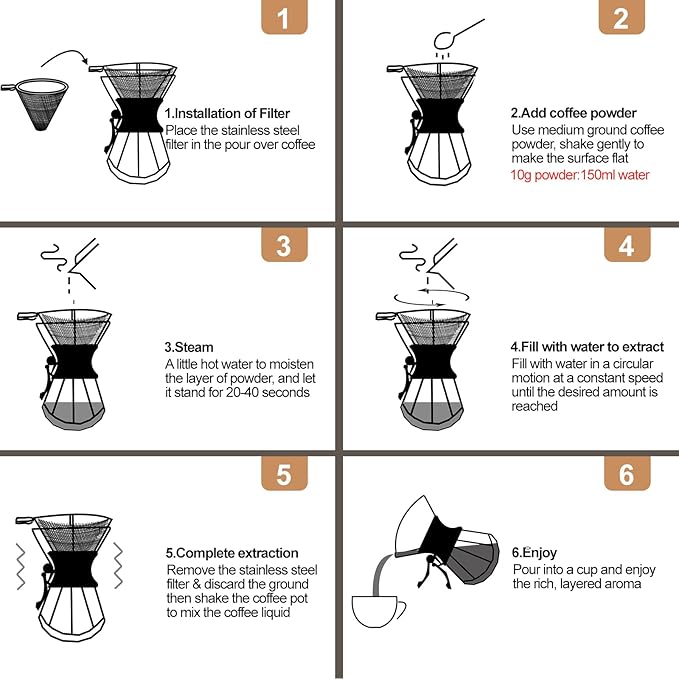 1

1.Installation of Filter
Place the stainless steel filter in the pour over coffee

2

2.Add coffee powder
Use medium ground coffee powder, shake gently to make the surface flat
10g powder:150ml water

3

3.Steam
A little hot water to moisten the layer of powder, and let it stand for 20-40 seconds

4

4.Fill with water to extract
Fill with water in a circular motion at a constant speed until the desired amount is reached

5

5.Complete extraction
Remove the stainless steel filter & discard the ground then shake the coffee pot to mix the coffee liquid

6

6.Enjoy
Pour into a cup and enjoy the rich, layered aroma