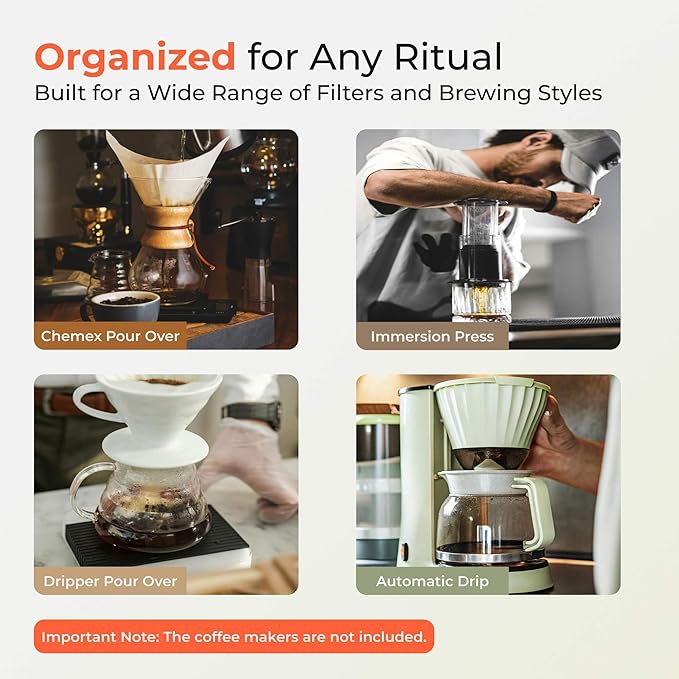 Organized for Any Ritual
Built for a Wide Range of Filters and Brewing Styles

Chemex Pour Over

Immersion Press

Dripper Pour Over

Automatic Drip

Important Note: The coffee makers are not included.