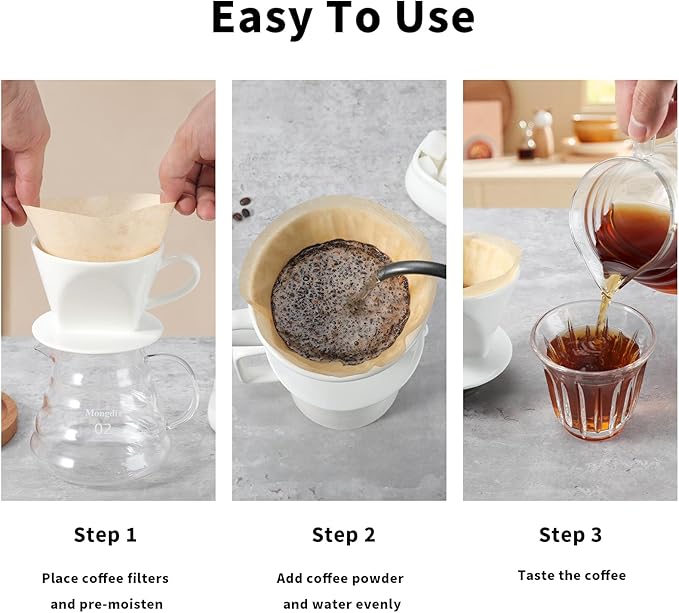 Easy To Use

Mongdio
02

Step 1

Place coffee filters and pre-moisten

Step 2

Add coffee powder and water evenly

Step 3

Taste the coffee