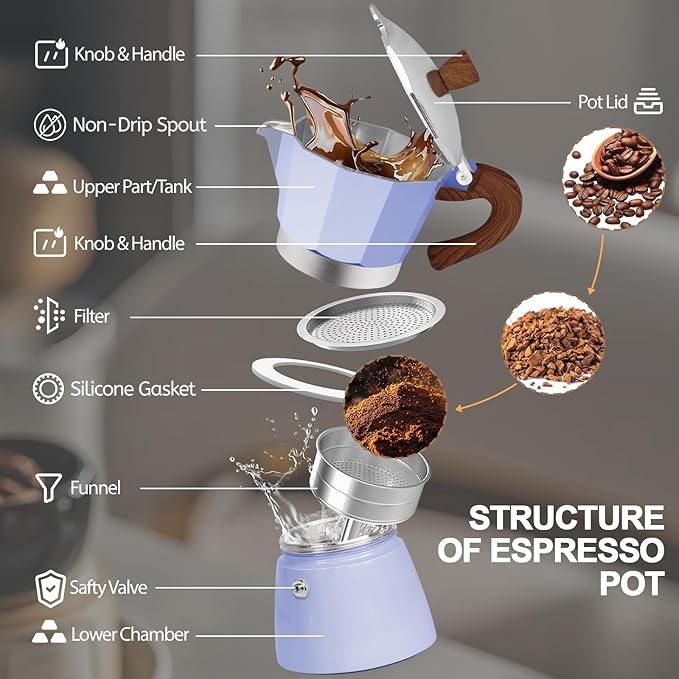 Knob & Handle
Non-Drip Spout
Upper Part/Tank
Knob & Handle
Filter
Silicone Gasket
Funnel
Safty Valve
Lower Chamber

Pot Lid

STRUCTURE OF ESPRESSO POT