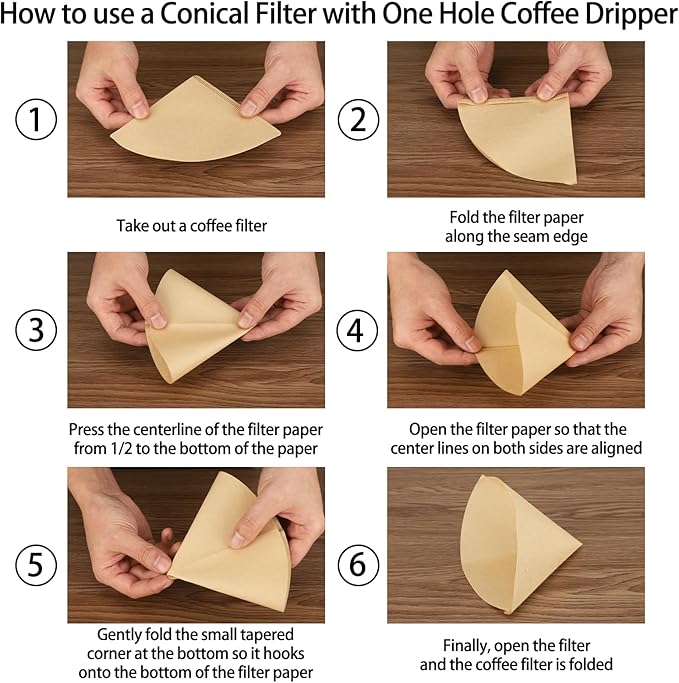 How to use a Conical Filter with One Hole Coffee Dripper

①

Take out a coffee filter

②

Fold the filter paper along the seam edge

③

Press the centerline of the filter paper from 1/2 to the bottom of the paper

④

Open the filter paper so that the center lines on both sides are aligned

⑤

Gently fold the small tapered corner at the bottom so it hooks onto the bottom of the filter paper

⑥

Finally, open the filter and the coffee filter is folded