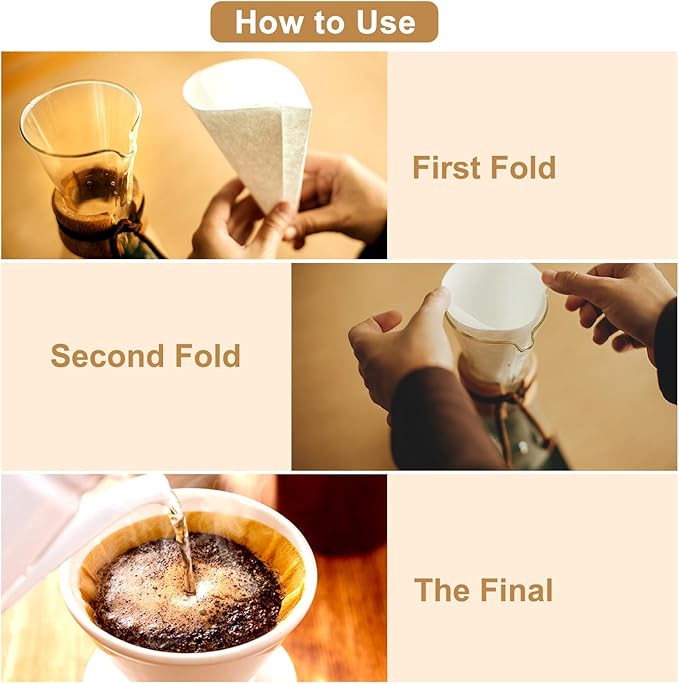 How to Use

First Fold

Second Fold

The Final