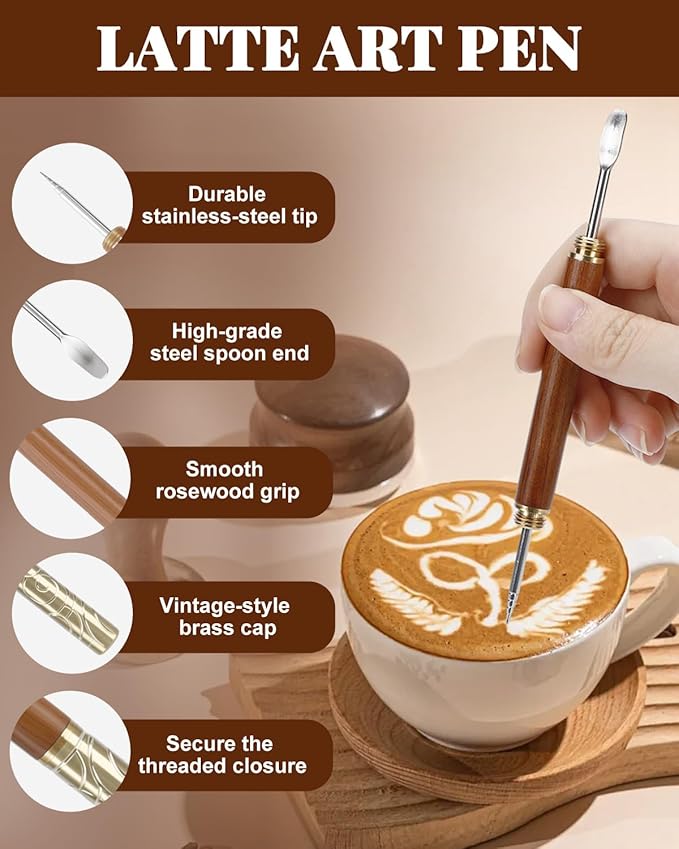 LATTE ART PEN

Durable stainless-steel tip

High-grade steel spoon end

Smooth rosewood grip

Vintage-style brass cap

Secure the threaded closure