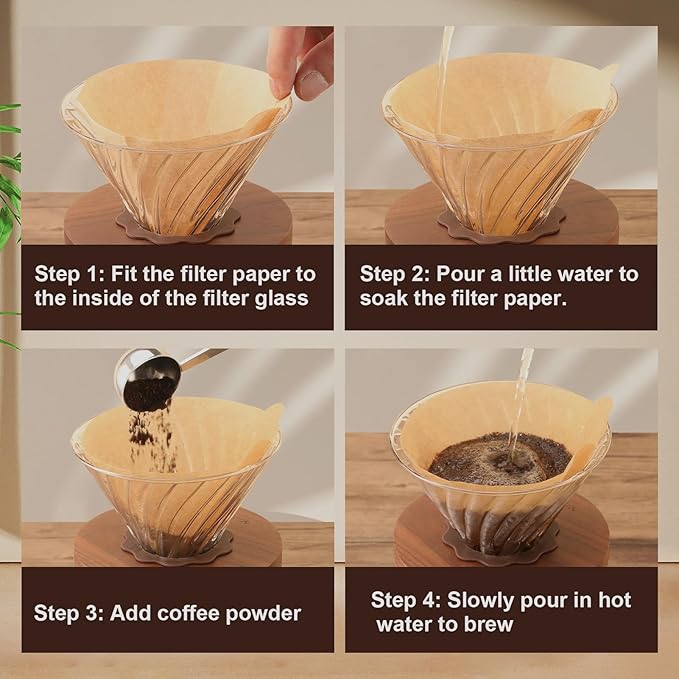 Step 1: Fit the filter paper to the inside of the filter glass

Step 2: Pour a little water to soak the filter paper.

Step 3: Add coffee powder

Step 4: Slowly pour in hot water to brew