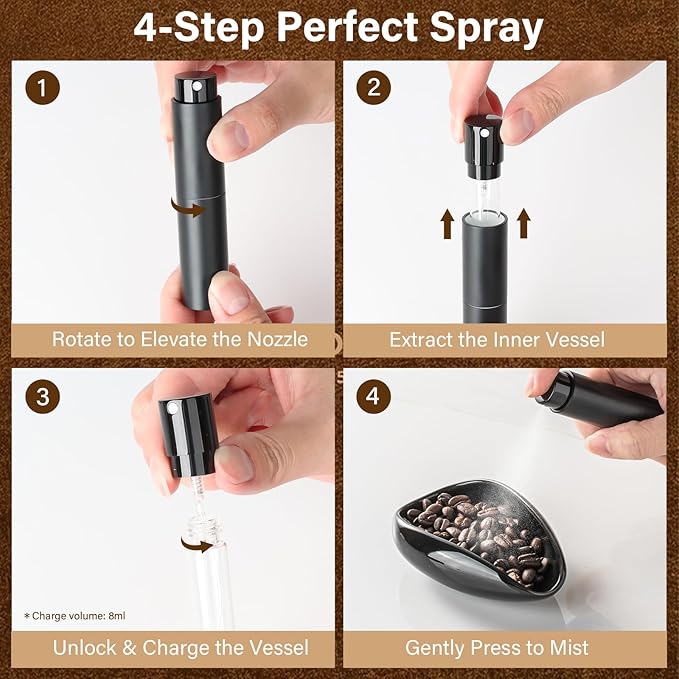 4-Step Perfect Spray

1

Rotate to Elevate the Nozzle

2

Extract the Inner Vessel

3

* Charge volume: 8ml

Unlock & Charge the Vessel

4

Gently Press to Mist