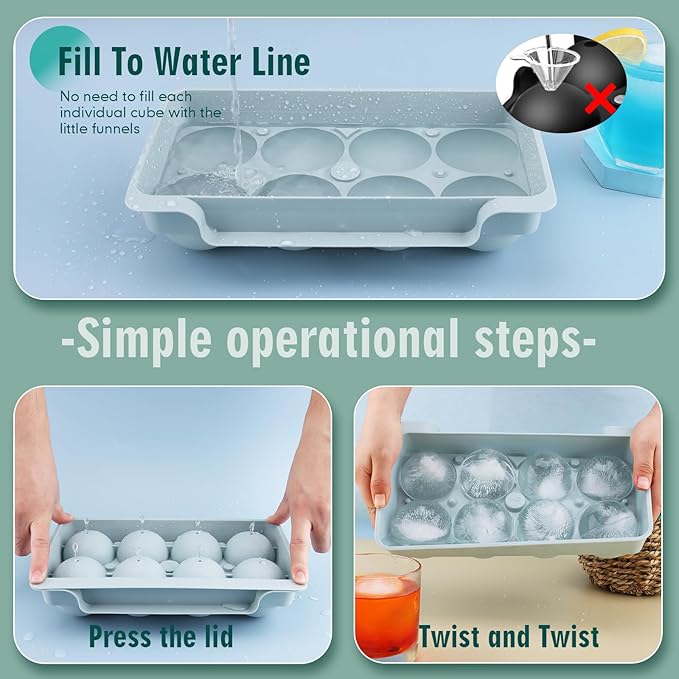 Fill To Water Line

No need to fill each individual cube with the little funnels

-Simple operational steps-

Press the lid

Twist and Twist