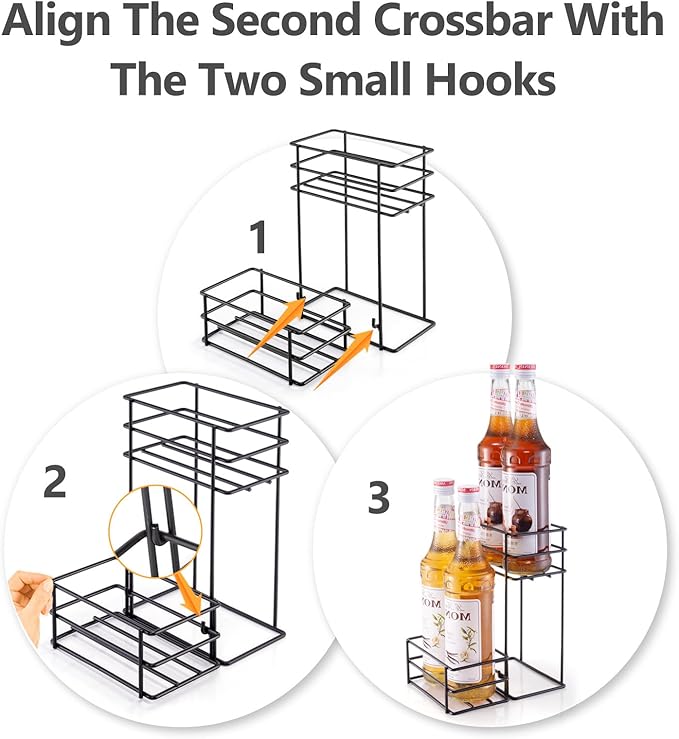 Align The Second Crossbar With The Two Small Hooks

1

2

3

MOM

MOM

MOM

MOM