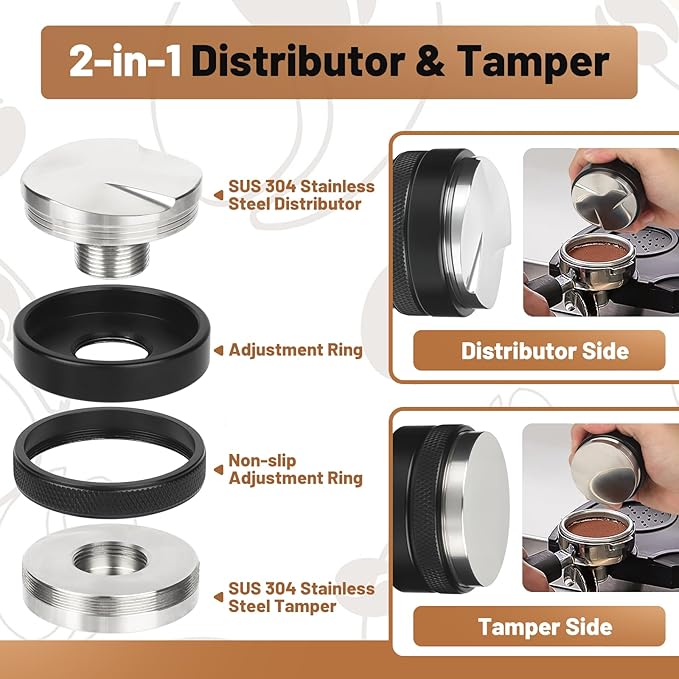 2-in-1 Distributor & Tamper

SUS 304 Stainless Steel Distributor

Adjustment Ring

Non-slip Adjustment Ring

SUS 304 Stainless Steel Tamper

Distributor Side

Tamper Side