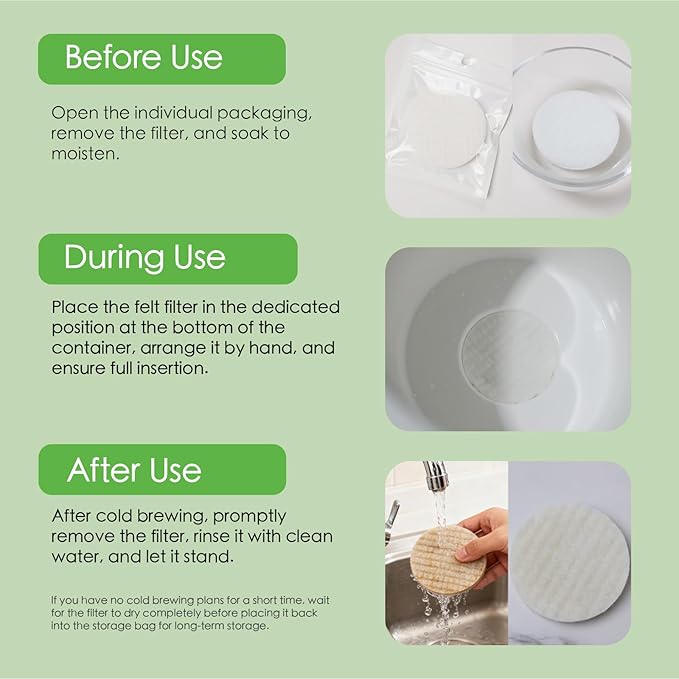 Before Use

Open the individual packaging, remove the filter, and soak to moisten.

During Use

Place the felt filter in the dedicated position at the bottom of the container, arrange it by hand, and ensure full insertion.

After Use

After cold brewing, promptly remove the filter, rinse it with clean water, and let it stand.

If you have no cold brewing plans for a short time, wait for the filter to dry completely before placing it back into the storage bag for long-term storage.