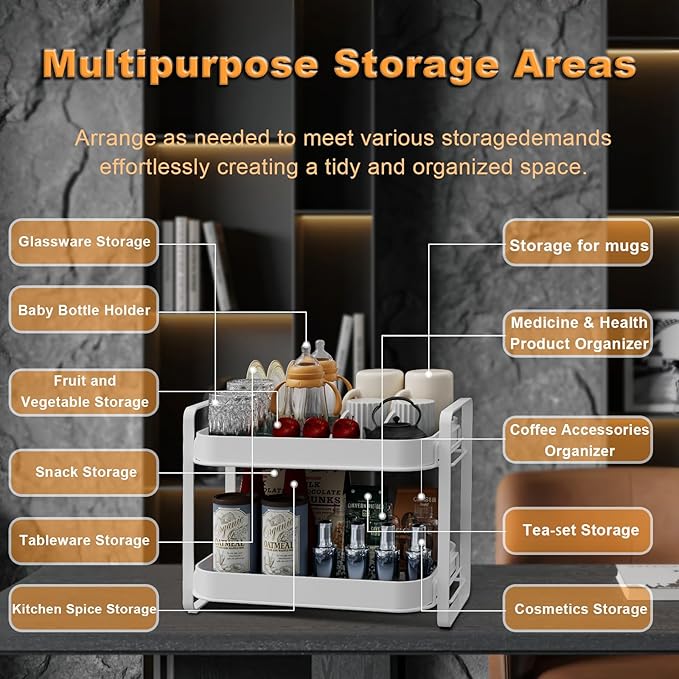 Multipurpose Storage Areas

Arrange as needed to meet various storagedemands effortlessly creating a tidy and organized space.

Glassware Storage

Baby Bottle Holder

Fruit and Vegetable Storage

Snack Storage

Tableware Storage

Kitchen Spice Storage

Storage for mugs

Medicine & Health Product Organizer

Coffee Accessories Organizer

Tea-set Storage

Cosmetics Storage

Organic OATMEAL

Organic OATMEAL

MILK CHOCOLATE CHUNKS