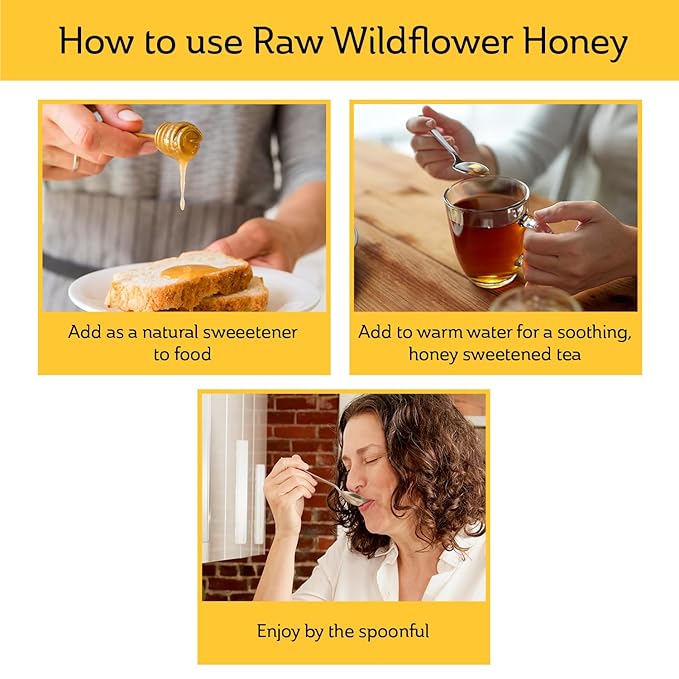 How to use Raw Wildflower Honey

Add as a natural sweeetener to food

Add to warm water for a soothing, honey sweetened tea

Enjoy by the spoonful