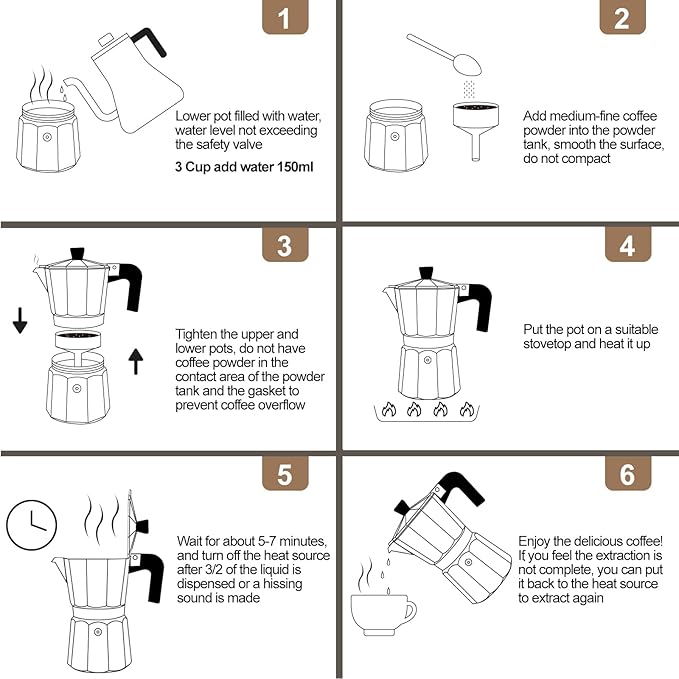 1

Lower pot filled with water, water level not exceeding the safety valve

3 Cup add water 150ml

2

Add medium-fine coffee powder into the powder tank, smooth the surface, do not compact

3

Tighten the upper and lower pots, do not have coffee powder in the contact area of the powder tank and the gasket to prevent coffee overflow

4

Put the pot on a suitable stovetop and heat it up

5

Wait for about 5-7 minutes, and turn off the heat source after 3/2 of the liquid is dispensed or a hissing sound is made

6

Enjoy the delicious coffee! If you feel the extraction is not complete, you can put it back to the heat source to extract again