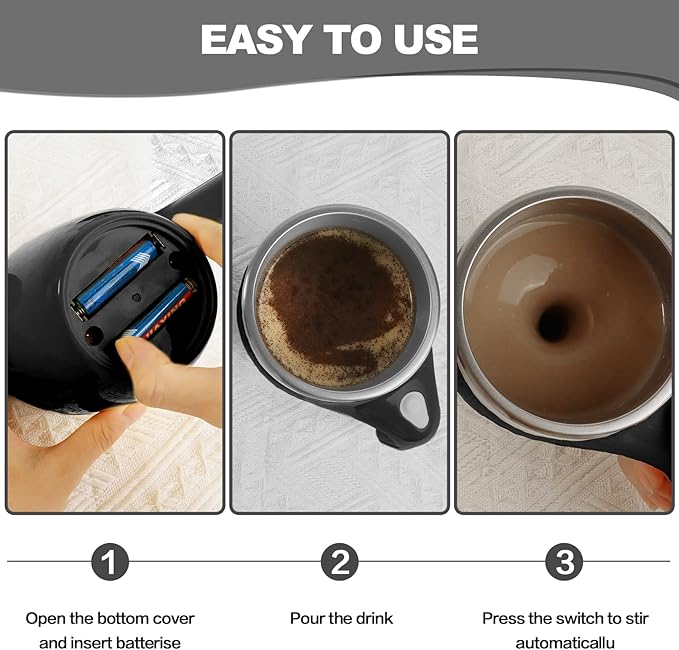 EASY TO USE

1

Open the bottom cover and insert batterise

2

Pour the drink

3

Press the switch to stir automaticallu