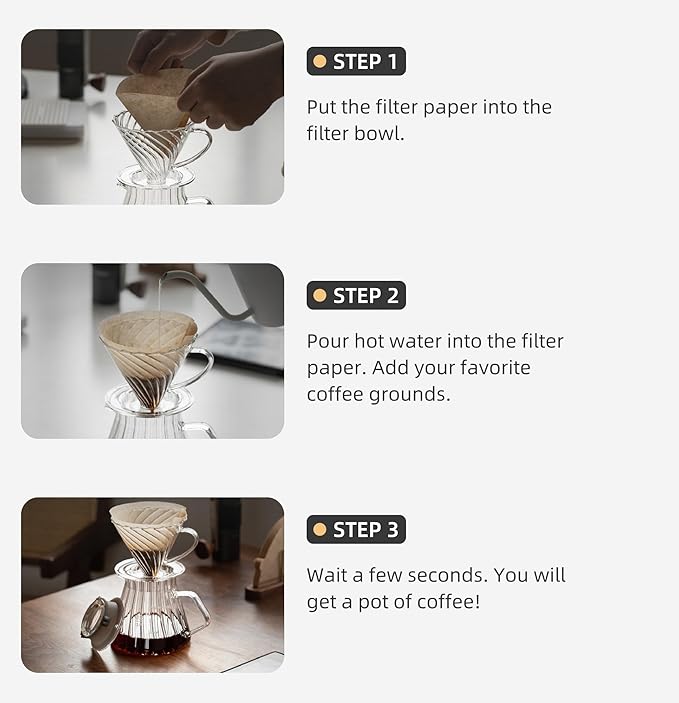 STEP 1

Put the filter paper into the filter bowl.

STEP 2

Pour hot water into the filter paper. Add your favorite coffee grounds.

STEP 3

Wait a few seconds. You will get a pot of coffee!