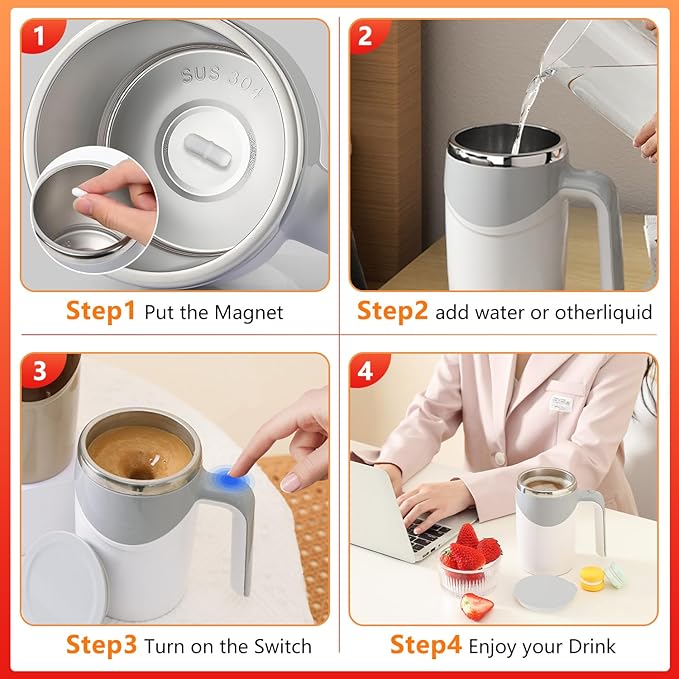 1

SUS 304

Step1 Put the Magnet

2

Step2 add water or otherliquid

3

Step3 Turn on the Switch

4

Step4 Enjoy your Drink