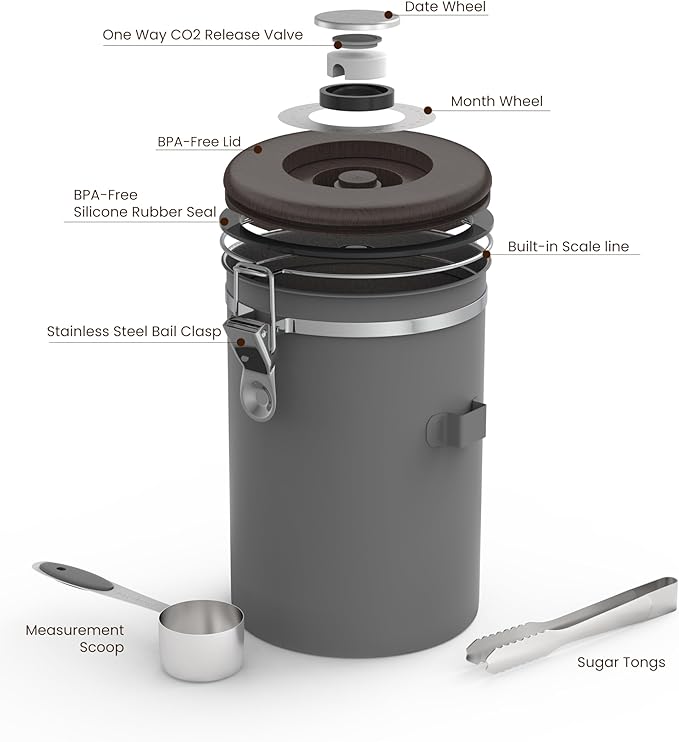 Date Wheel

One Way CO2 Release Valve

Month Wheel

BPA-Free Lid

BPA-Free
Silicone Rubber Seal

Built-in Scale line

Stainless Steel Bail Clasp

Measurement
Scoop

Sugar Tongs