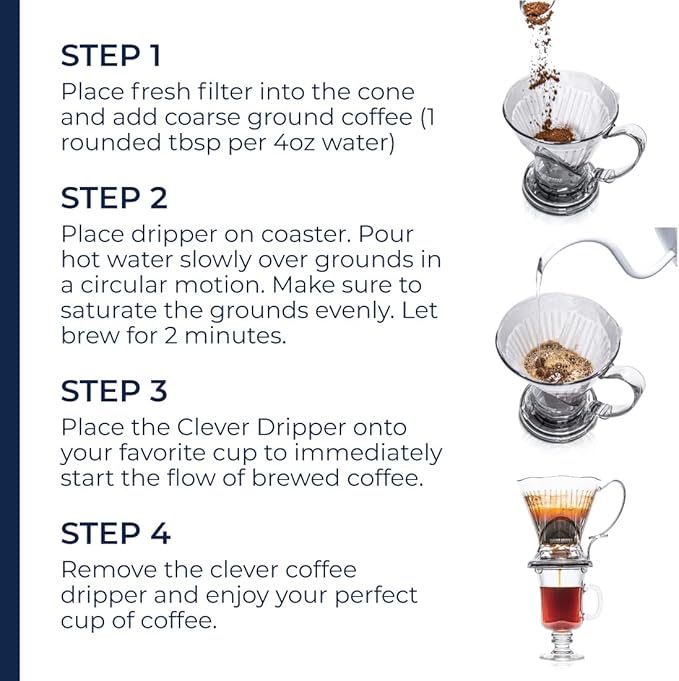 STEP 1
Place fresh filter into the cone and add coarse ground coffee (1 rounded tbsp per 4oz water)

STEP 2
Place dripper on coaster. Pour hot water slowly over grounds in a circular motion. Make sure to saturate the grounds evenly. Let brew for 2 minutes.

STEP 3
Place the Clever Dripper onto your favorite cup to immediately start the flow of brewed coffee.

STEP 4
Remove the clever coffee dripper and enjoy your perfect cup of coffee.