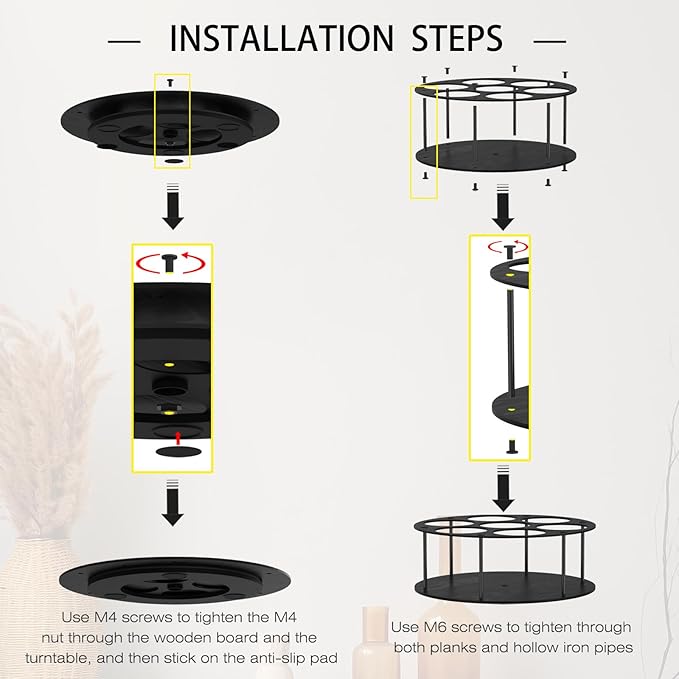 — INSTALLATION STEPS —

Use M4 screws to tighten the M4 nut through the wooden board and the turntable, and then stick on the anti-slip pad

Use M6 screws to tighten through both planks and hollow iron pipes